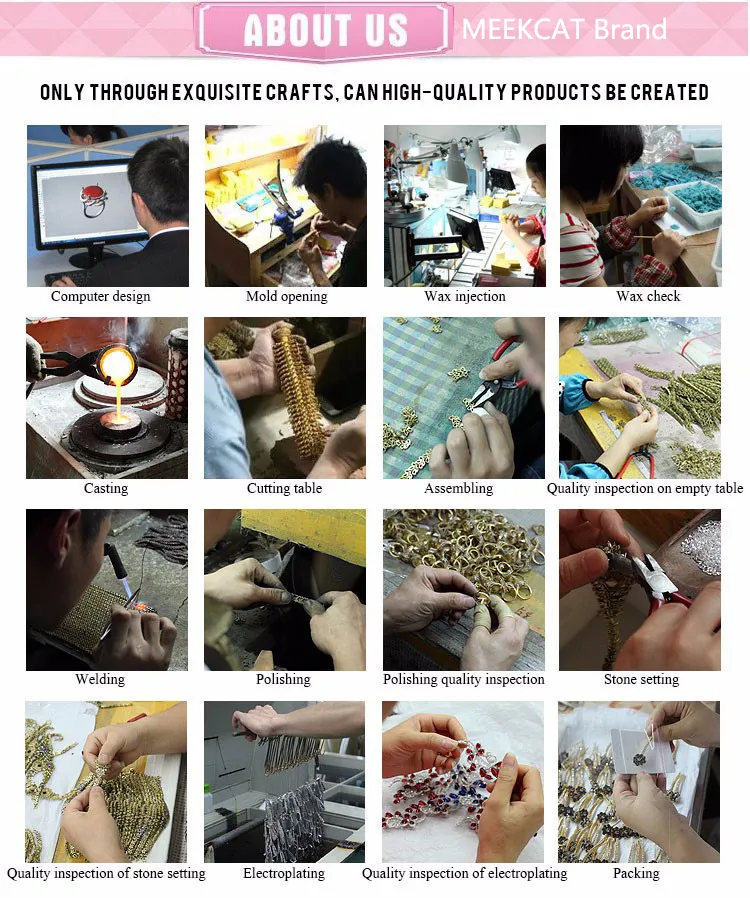 ABOUT US MEEKCAT Brand

ONLY THROUGH EXQUISITE CRAFTS, CAN HIGH-QUALITY PRODUCTS BE CREATED

Computer design
Mold opening
Wax injection
Wax check

Casting
Cutting table
Assembling
Quality inspection on empty table

Welding
Polishing
Polishing quality inspection
Stone setting

Quality inspection of stone setting
Electroplating
Quality inspection of electroplating
Packing